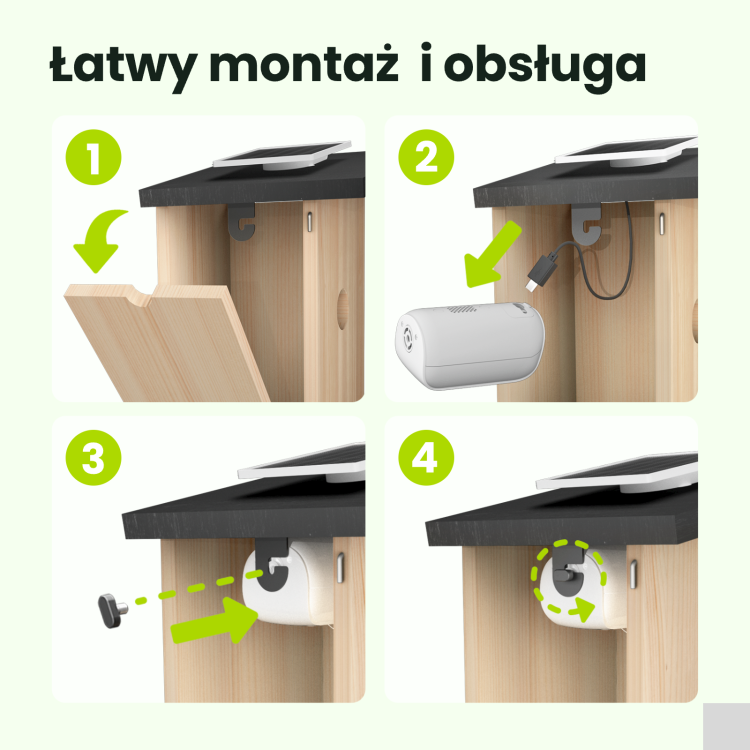 Łatwy montaż i obsługa

1

2

3

4