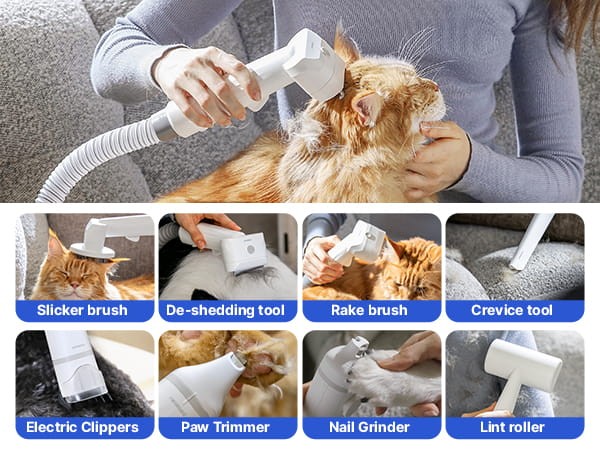 Slicker brush

De-shedding tool

Rake brush

Crevice tool

Electric Clippers

Paw Trimmer

Nail Grinder

Lint roller